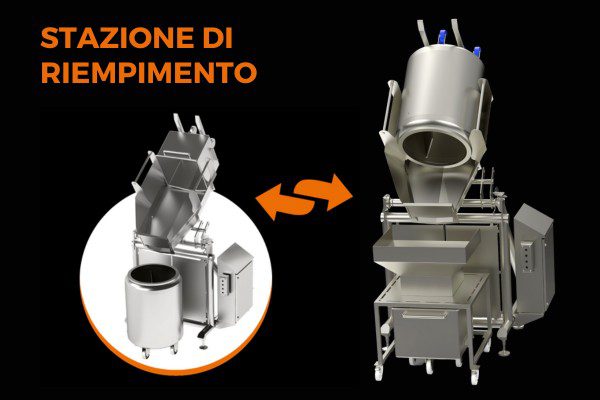 STAZIONE DI RIEMPIMENTO