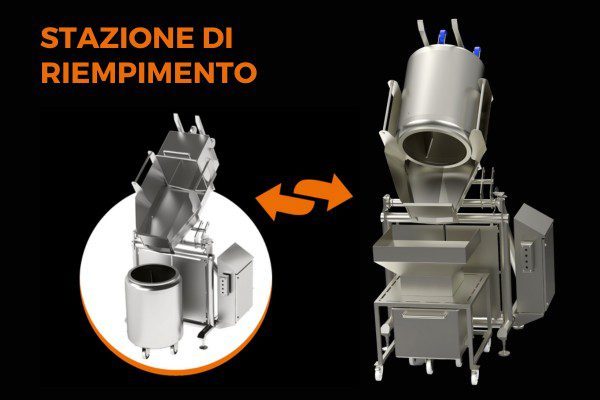 STAZIONE DI RIEMPIMENTO